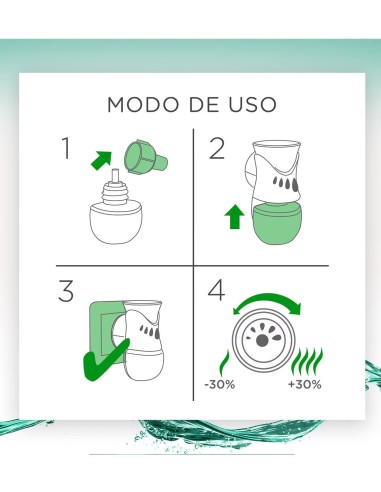 MODO DE USO

1

2

3

4

-30%

+30%