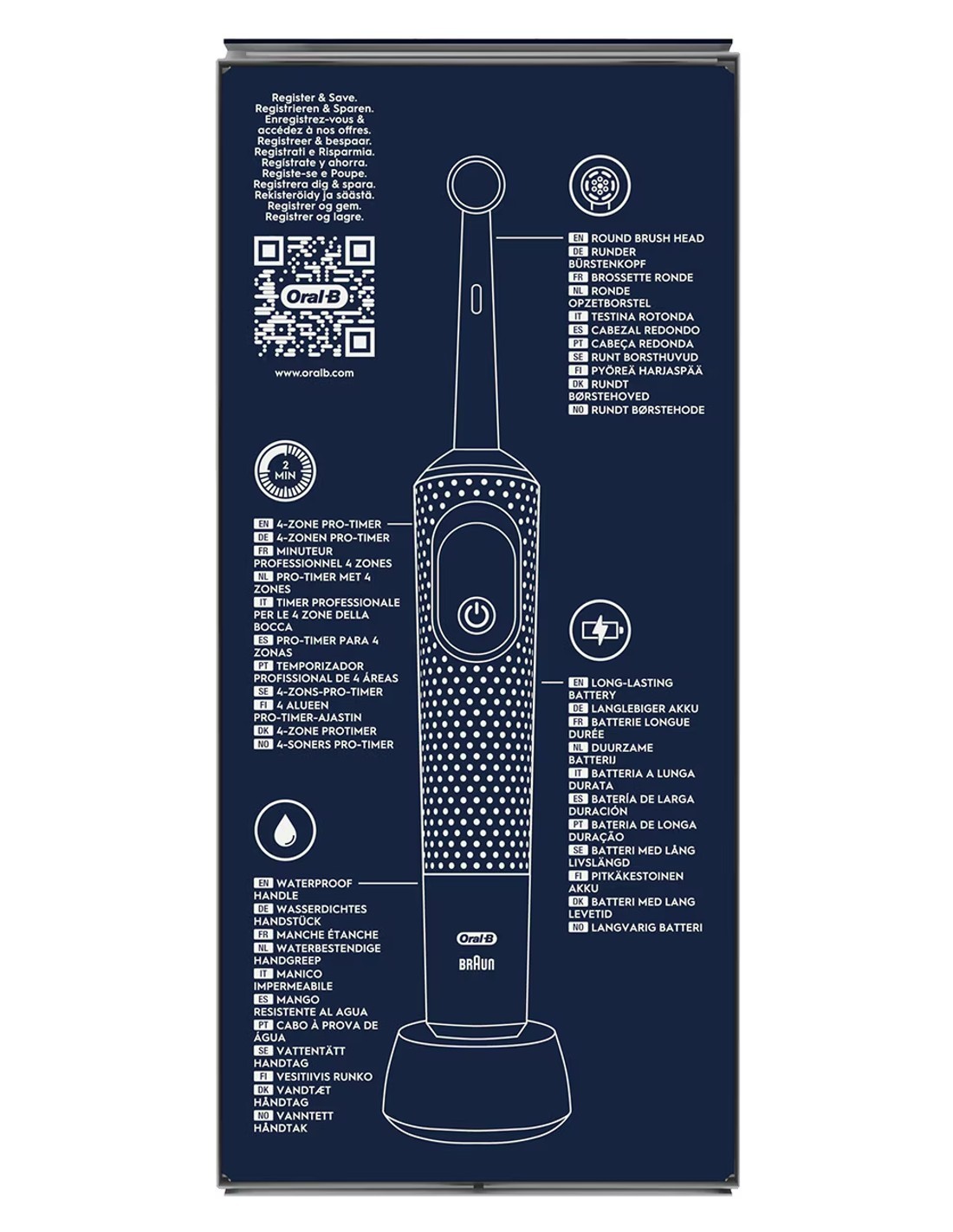 Register & Save.
Registrieren & Sparen.
Enregistrez-vous & accédez à nos offres.
Registreer & bespaar.
Registrati e Risparmia.
Regístrate y ahorra.
Registe-se e Poupe.
Registrera dig & spara.
Rekisteröidy ja säästä.
Registrer og gem.
Registrer og lagre.

Oral-B

www.oralb.com

EN ROUND BRUSH HEAD
DE RUNDER BÜRSTENKOPF
FR BROSSETTE RONDE
NL RONDE OPZETBORSTEL
IT TESTINA ROTONDA
ES CABEZAL REDONDO
PT CABEÇA REDONDA
SE RUNT BORSTHUVUD
FI PYÖREÄ HARJASPÄÄ
DK RUNDT BØRSTEHOVED
NO RUNDT BØRSTEHODE

2 MIN

EN 4-ZONE PRO-TIMER
DE 4-ZONEN PRO-TIMER
FR MINUTEUR PROFESSIONNEL 4 ZONES
NL PRO-TIMER MET 4 ZONES
IT TIMER PROFESSIONALE PER LE 4 ZONE DELLA BOCCA
ES PRO-TIMER PARA 4 ZONAS
PT TEMPORIZADOR PROFISSIONAL DE 4 ÁREAS
SE 4-ZONS-PRO-TIMER
FI 4 ALUEEN PRO-TIMER-AJASTIN
DK 4-ZONE PROTIMER
NO 4-SONERS PRO-TIMER

EN LONG-LASTING BATTERY
DE LANGLEBIGER AKKU
FR BATTERIE LONGUE DURÉE
NL DUURZAME BATTERIJ
IT BATTERIA A LUNGA DURATA
ES BATERÍA DE LARGA DURACIÓN
PT BATERIA DE LONGA DURAÇÃO
SE BATTERI MED LÅNG LIVSLÄNGD
FI PITKÄKESTOINEN AKKU
DK BATTERI MED LANG LEVETID
NO LANGVARIG BATTERI

EN WATERPROOF HANDLE
DE WASSERDICHTES HANDSTÜCK
FR MANCHE ÉTANCHE
NL WATERBESTENDIGE HANDGREEP
IT MANICO IMPERMEABILE
ES MANGO RESISTENTE AL AGUA
PT CABO À PROVA DE ÁGUA
SE VATTENTÄTT HANDTAG
FI VESITIIVIS RUNKO
DK VANDTÆT HÅNDTAG
NO VANNTETT HÅNDTAK

Oral-B
BRAUN