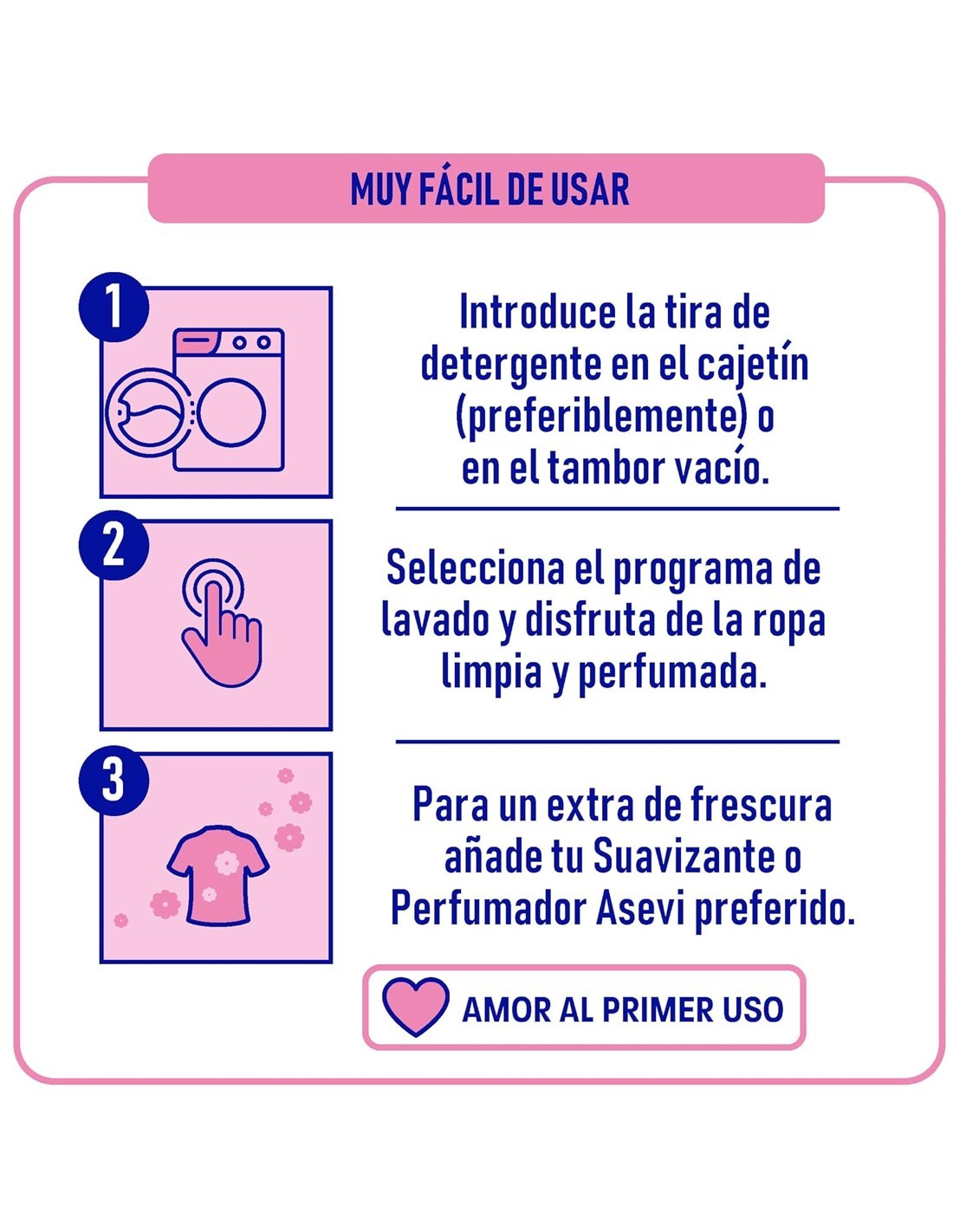 MUY FÁCIL DE USAR

1

Introduce la tira de detergente en el cajetín (preferiblemente) o en el tambor vacío.

2

Selecciona el programa de lavado y disfruta de la ropa limpia y perfumada.

3

Para un extra de frescura añade tu Suavizante o Perfumador Asevi preferido.

AMOR AL PRIMER USO