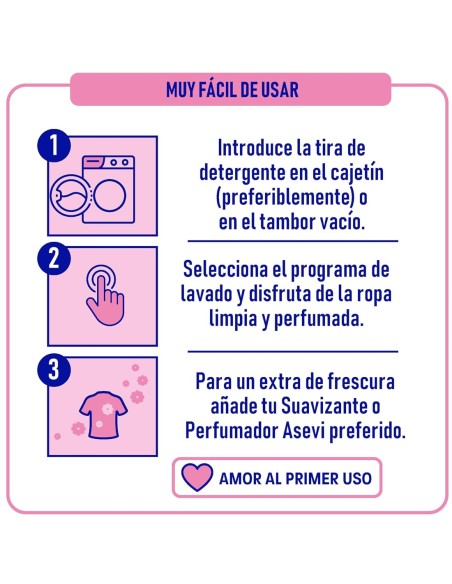 MUY FÁCIL DE USAR

1

Introduce la tira de detergente en el cajetín (preferiblemente) o en el tambor vacío.

2

Selecciona el programa de lavado y disfruta de la ropa limpia y perfumada.

3

Para un extra de frescura añade tu Suavizante o Perfumador Asevi preferido.

AMOR AL PRIMER USO