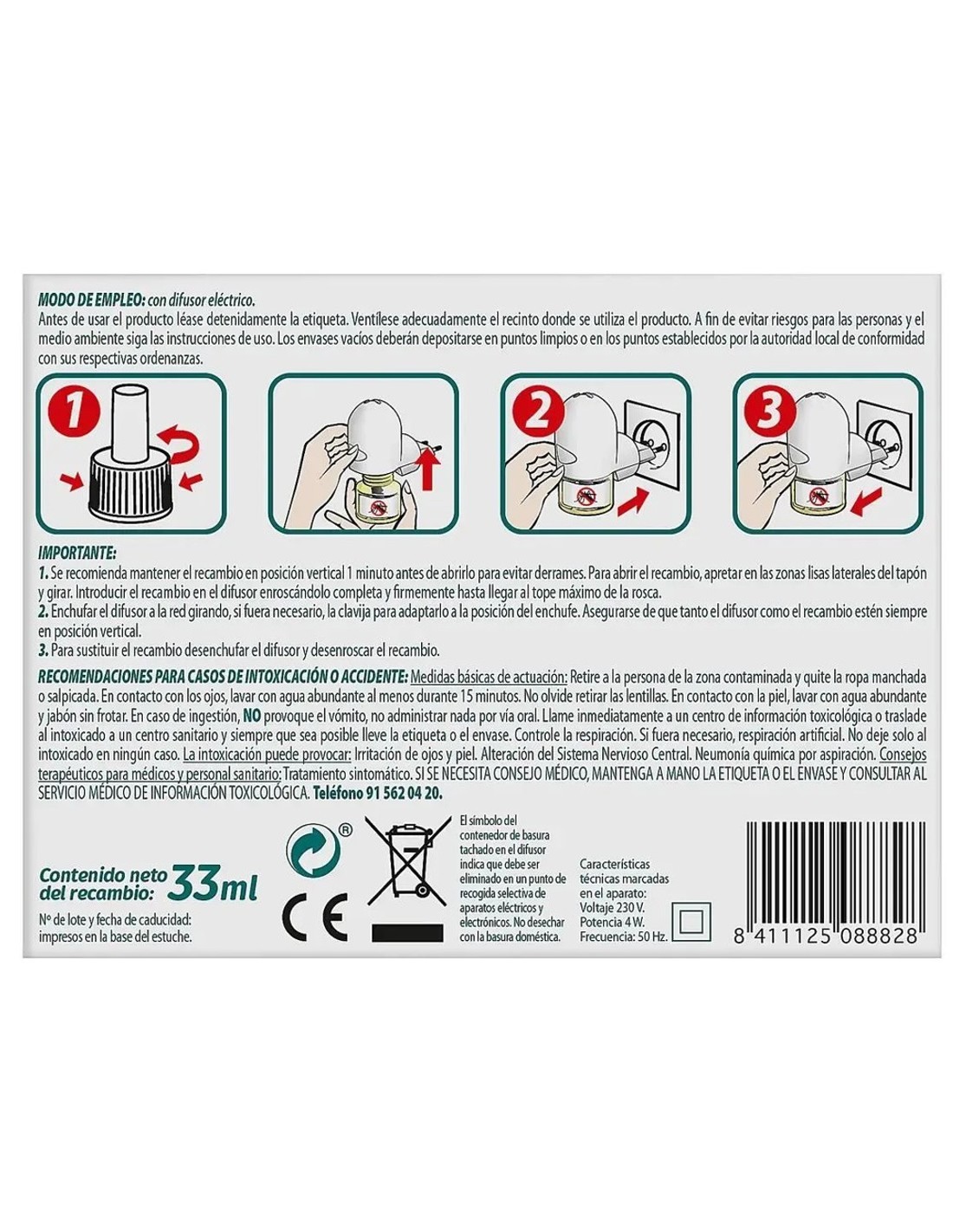 MODO DE EMPLEO: con difusor eléctrico.
Antes de usar el producto léase detenidamente la etiqueta. Ventílese adecuadamente el recinto donde se utiliza el producto. A fin de evitar riesgos para las personas y el medio ambiente siga las instrucciones de uso. Los envases vacíos deberán depositarse en puntos limpios o en los puntos establecidos por la autoridad local de conformidad con sus respectivas ordenanzas.

1

2

3

IMPORTANTE:
1. Se recomienda mantener el recambio en posición vertical 1 minuto antes de abrirlo para evitar derrames. Para abrir el recambio, apretar en las zonas lisas laterales del tapón y girar. Introducir el recambio en el difusor enroscándolo completa y firmemente hasta llegar al tope máximo de la rosca.
2. Enchufar el difusor a la red girando, si fuera necesario, la clavija para adaptarlo a la posición del enchufe. Asegurarse de que tanto el difusor como el recambio estén siempre en posición vertical.
3. Para sustituir el recambio desenchufar el difusor y desenroscar el recambio.

RECOMENDACIONES PARA CASOS DE INTOXICACIÓN O ACCIDENTE: Medidas básicas de actuación: Retire a la persona de la zona contaminada y quite la ropa manchada o salpicada. En contacto con los ojos, lavar con agua abundante al menos durante 15 minutos. No olvide retirar las lentillas. En contacto con la piel, lavar con agua abundante y jabón sin frotar. En caso de ingestión, NO provoque el vómito, no administrar nada por vía oral. Llame inmediatamente a un centro de información toxicológica o traslade al intoxicado a un centro sanitario y siempre que sea posible lleve la etiqueta o el envase. Controle la respiración. Si fuera necesario, respiración artificial. No deje solo al intoxicado en ningún caso. La intoxicación puede provocar: Irritación de ojos y piel. Alteración del Sistema Nervioso Central. Neumonía química por aspiración. Consejos terapéuticos para médicos y personal sanitario: Tratamiento sintomático. SI SE NECESITA CONSEJO MÉDICO, MANTENGA A MANO LA ETIQUETA O EL ENVASE Y CONSULTAR AL SERVICIO MÉDICO DE INFORMACIÓN TOXICOLÓGICA. Teléfono 91 562 04 20.

Contenido neto del recambio: 33ml

Nº de lote y fecha de caducidad: impresos en la base del estuche.

®

CE

El símbolo del contenedor de basura tachado en el difusor indica que debe ser eliminado en un punto de recogida selectiva de aparatos eléctricos y electrónicos. No desechar con la basura doméstica.

Características técnicas marcadas en el aparato:
Voltaje 230 V.
Potencia 4 W.
Frecuencia: 50 Hz.

8 411125 088828