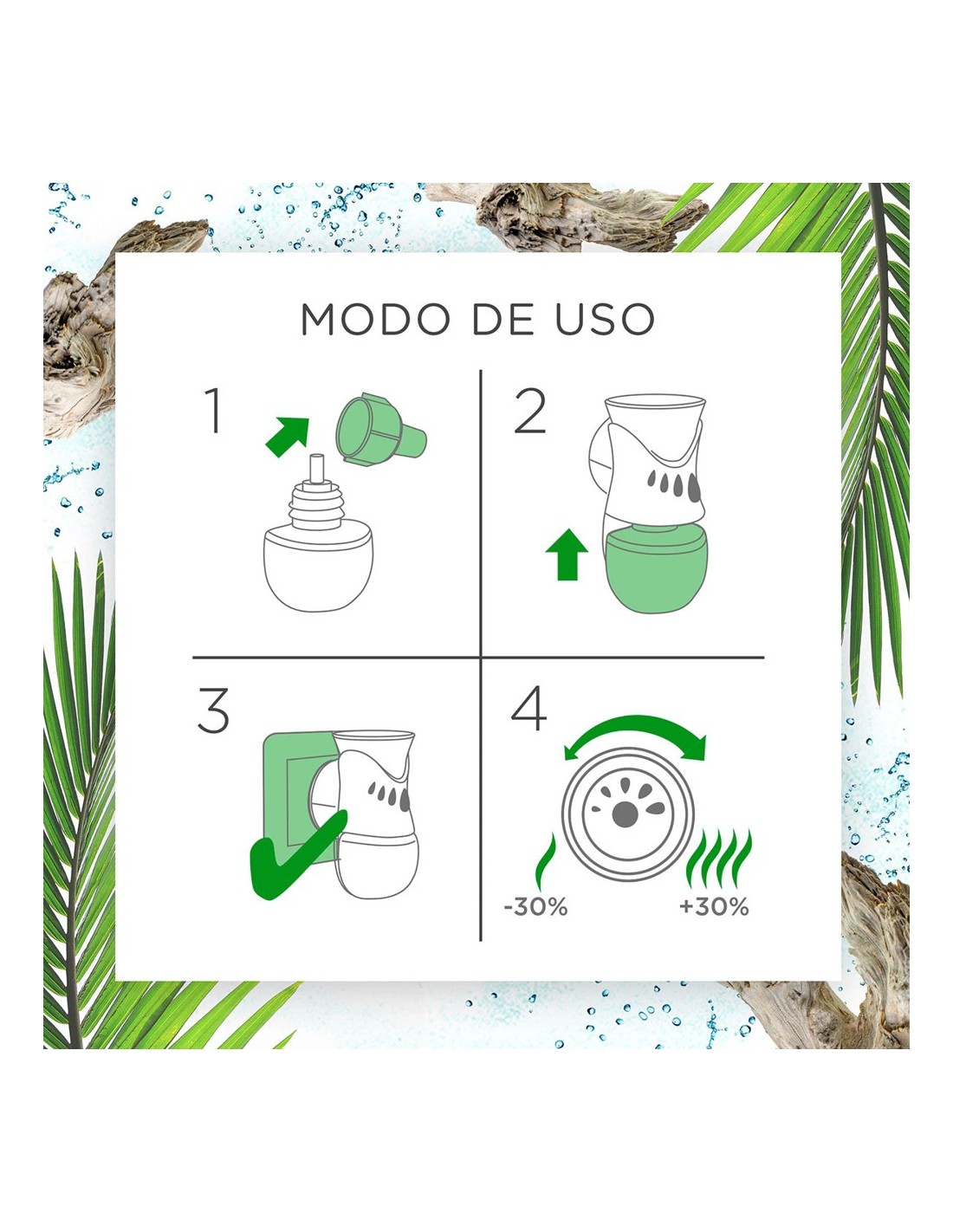 MODO DE USO

1

2

3

4

-30%

+30%