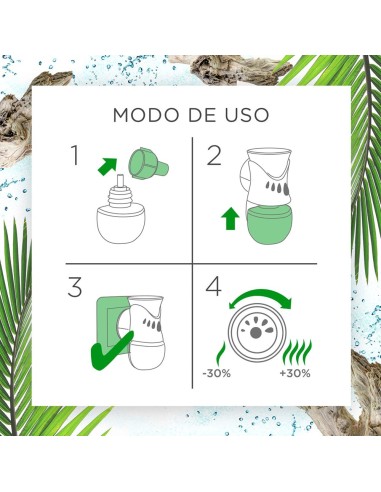 MODO DE USO

1

2

3

4

-30%

+30%