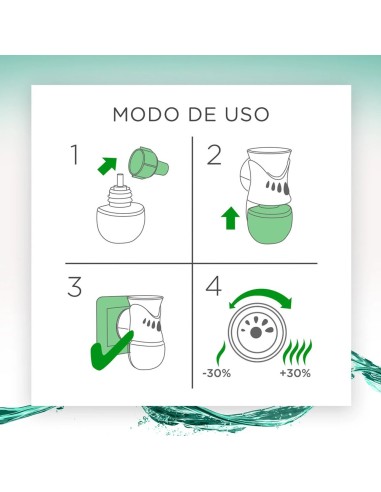 MODO DE USO

1

2

3

4

-30%

+30%